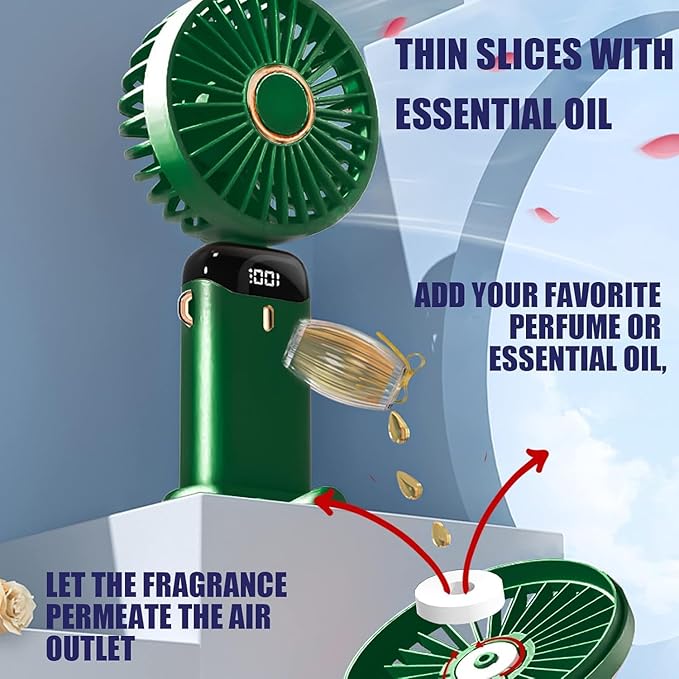 THIN SLICES WITH ESSENTIAL OIL

100

ADD YOUR FAVORITE PERFUME OR ESSENTIAL OIL,

LET THE FRAGRANCE PERMEATE THE AIR OUTLET